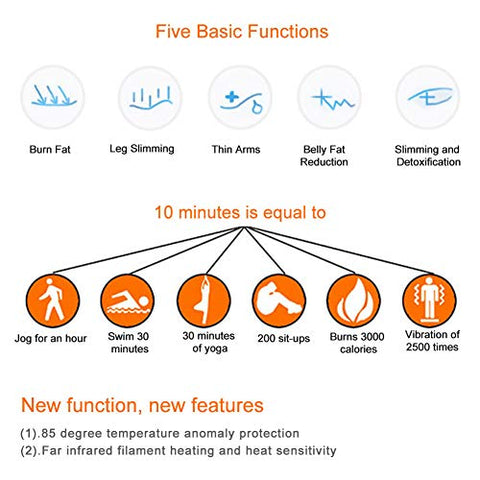 Five Basic Functions

Burn Fat

Leg Slimming

Thin Arms

Belly Fat Reduction

Slimming and Detoxification

10 minutes is equal to

Jog for an hour

Swim 30 minutes

30 minutes of yoga

200 sit-ups

Burns 3000 calories

Vibration of 2500 times

New function, new features

(1).85 degree temperature anomaly protection
(2).Far infrared filament heating and heat sensitivity