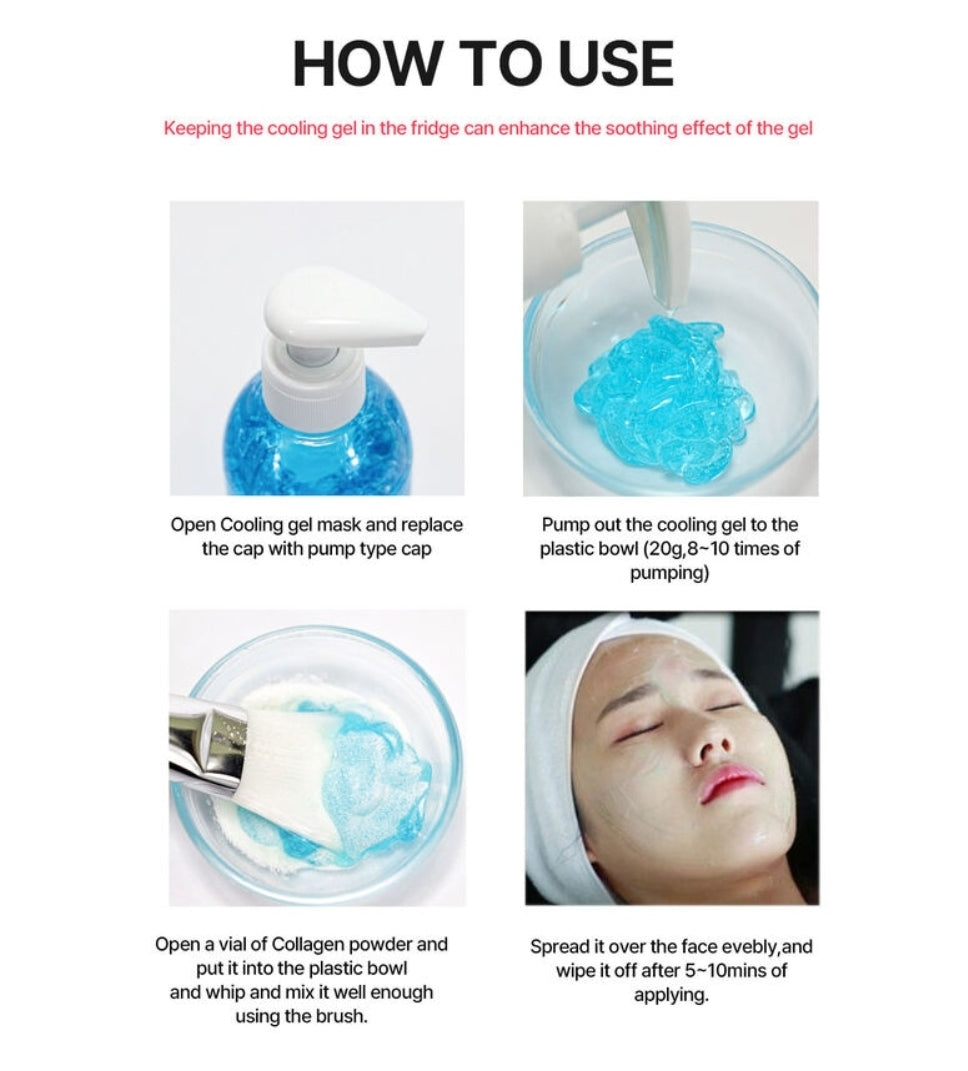 HOW TO USE

Keeping the cooling gel in the fridge can enhance the soothing effect of the gel

Open Cooling gel mask and replace the cap with pump type cap

Pump out the cooling gel to the plastic bowl (20g,8~10 times of pumping)

Open a vial of Collagen powder and put it into the plastic bowl and whip and mix it well enough using the brush.

Spread it over the face evebly,and wipe it off after 5~10mins of applying.