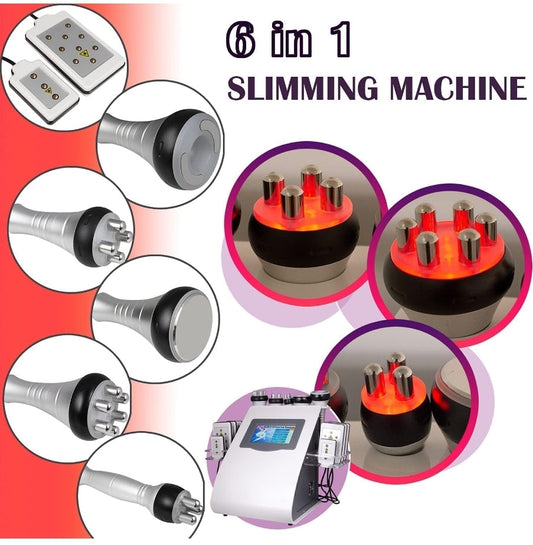 6 in 1
SLIMMING MACHINE